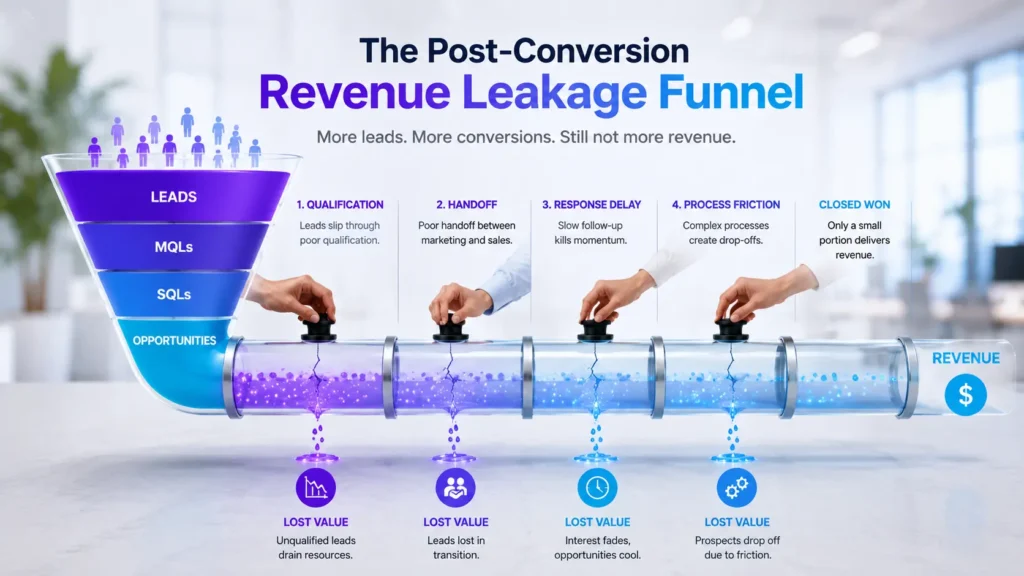 The Post-Conversion
Revenue Leakage Funnel

More leads. More conversions. Still not more revenue.

LEADS

MQLs

SQLs

OPPORTUNITIES

1. QUALIFICATION
Leads slip through poor qualification.

2. HANDOFF
Poor handoff between marketing and sales.

3. RESPONSE DELAY
Slow follow-up kills momentum.

4. PROCESS FRICTION
Complex processes create drop-offs.

CLOSED WON
Only a small portion delivers revenue.

REVENUE
$

LOST VALUE
Unqualified leads drain resources.

LOST VALUE
Leads lost in transition.

LOST VALUE
Interest fades, opportunities cool.

LOST VALUE
Prospects drop off due to friction.