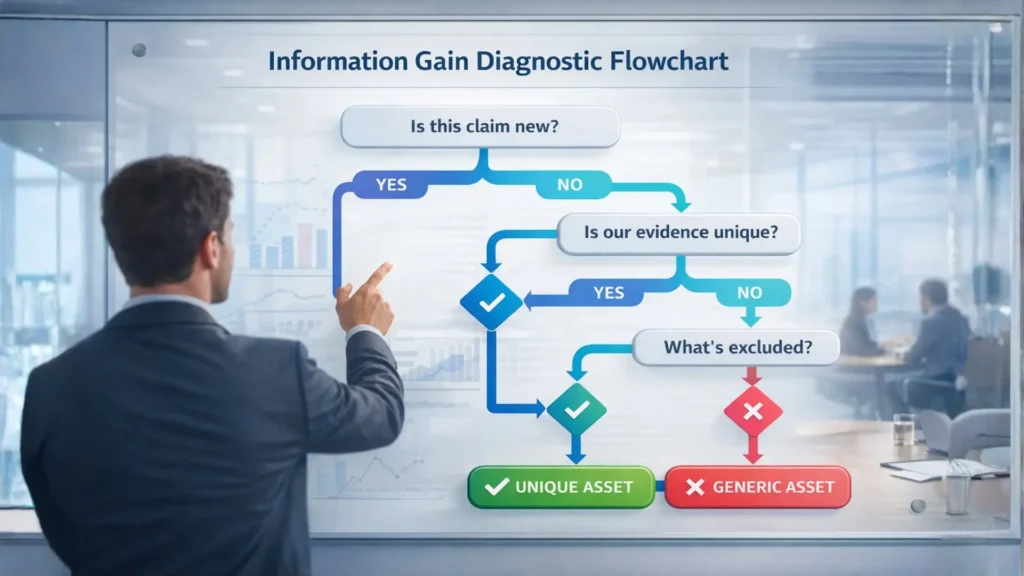 Information Gain Diagnostic Flowchart

Is this claim new?

YES

NO

Is our evidence unique?

YES

NO

What's excluded?

UNIQUE ASSET

GENERIC ASSET