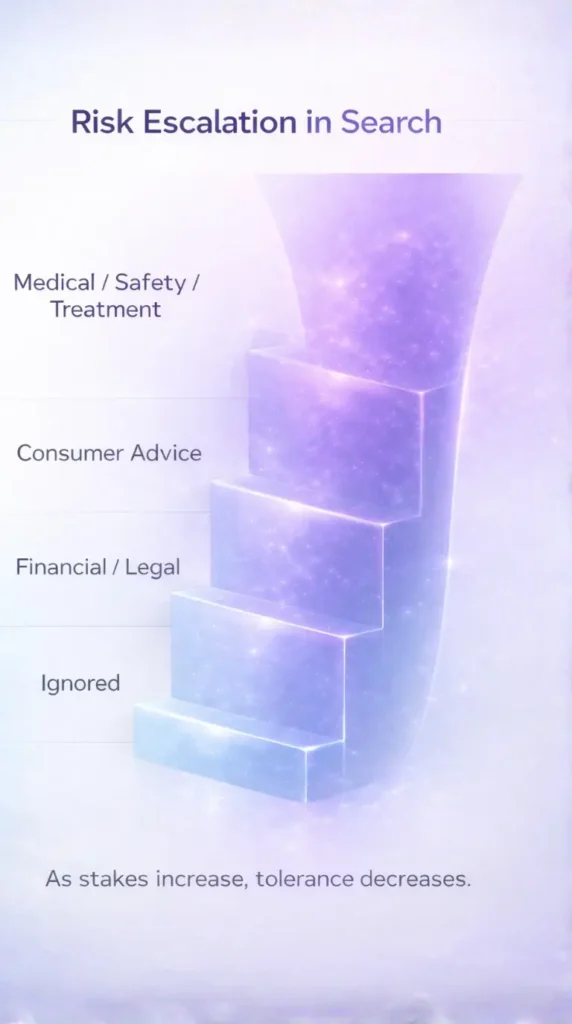 Risk Escalation in Search

Medical / Safety / Treatment

Consumer Advice

Financial / Legal

Ignored

As stakes increase, tolerance decreases.