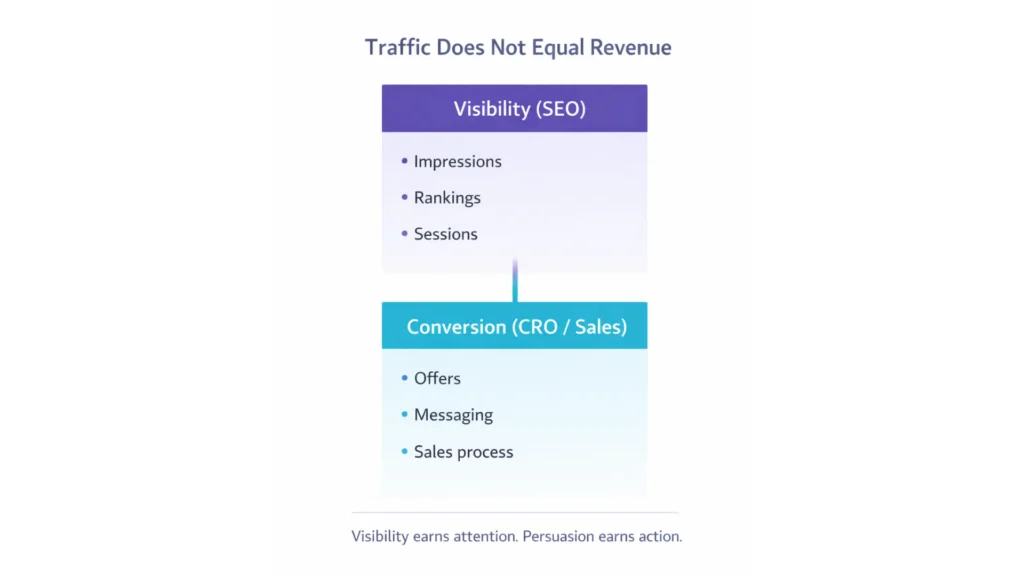 Traffic Does Not Equal Revenue

Visibility (SEO)

• Impressions
• Rankings
• Sessions

Conversion (CRO / Sales)

• Offers
• Messaging
• Sales process

Visibility earns attention. Persuasion earns action.