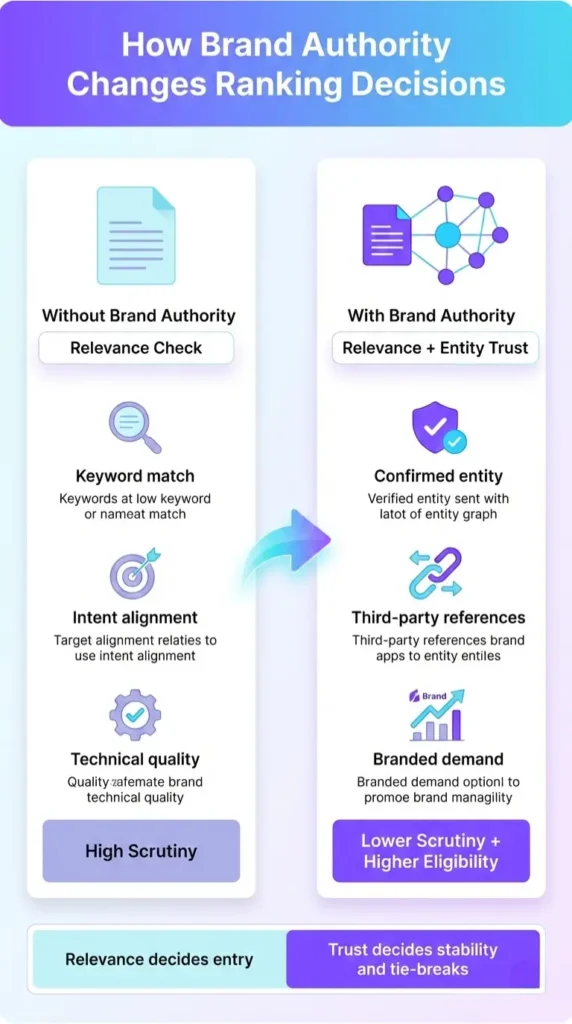 How Brand Authority Changes Ranking Decisions

Without Brand Authority

Relevance Check

Keyword match

Keywords at low keyword or nameat match

Intent alignment

Target alignment relaties to use intent alignment

Technical quality

Quality zafemate brand technical quality

High Scrutiny

With Brand Authority

Relevance + Entity Trust

Confirmed entity

Verified entity sent with latot of entity graph

Third-party references

Third-party references brand apps to entity entiles

Brand

Branded demand

Branded demand optionl to promoe brand managility

Lower Scrutiny + Higher Eligibility

Relevance decides entry

Trust decides stability and tie-breaks